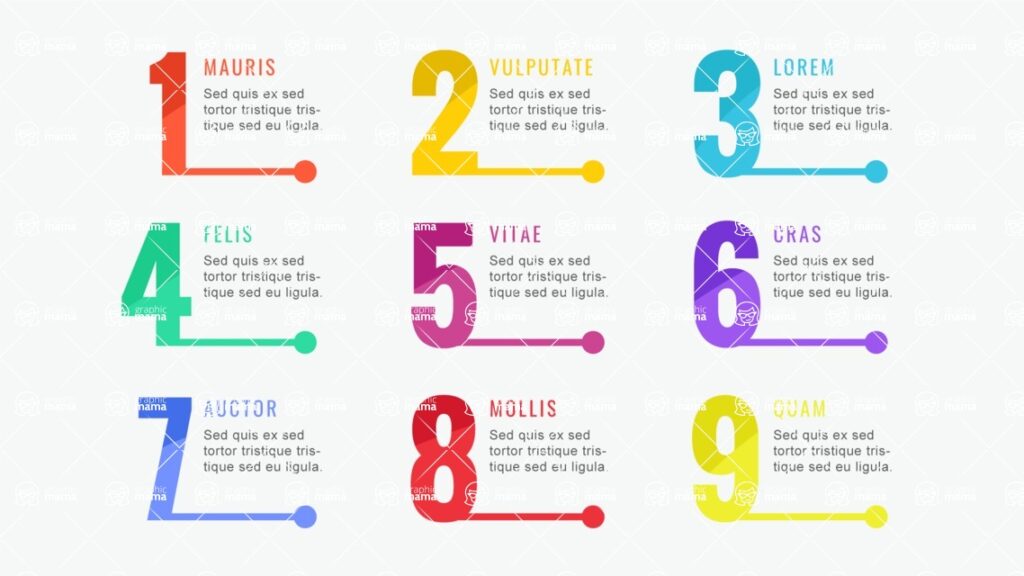 1
MAURIS
Sed quis ex sed tortor tristique tristique sed eu ligula.

2
VULPUTATE
Sed quis ex sed tortor tristique tristique sed eu ligula.

3
LOREM
Sed quis ex sed tortor tristique tristique sed eu ligula.

4
FELIS
Sed quis ex sed tortor tristique tristique sed eu ligula.

5
VITAE
Sed quis ex sed tortor tristique tristique sed eu ligula.

6
CRAS
Sed quis ex sed tortor tristique tristique sed eu ligula.

7
AUCTOR
Sed quis ex sed tortor tristique tristique sed eu ligula.

8
MOLLIS
Sed quis ex sed tortor tristique tristique sed eu ligula.

9
QUAM
Sed quis ex sed tortor tristique tristique sed eu ligula.

graphic mama